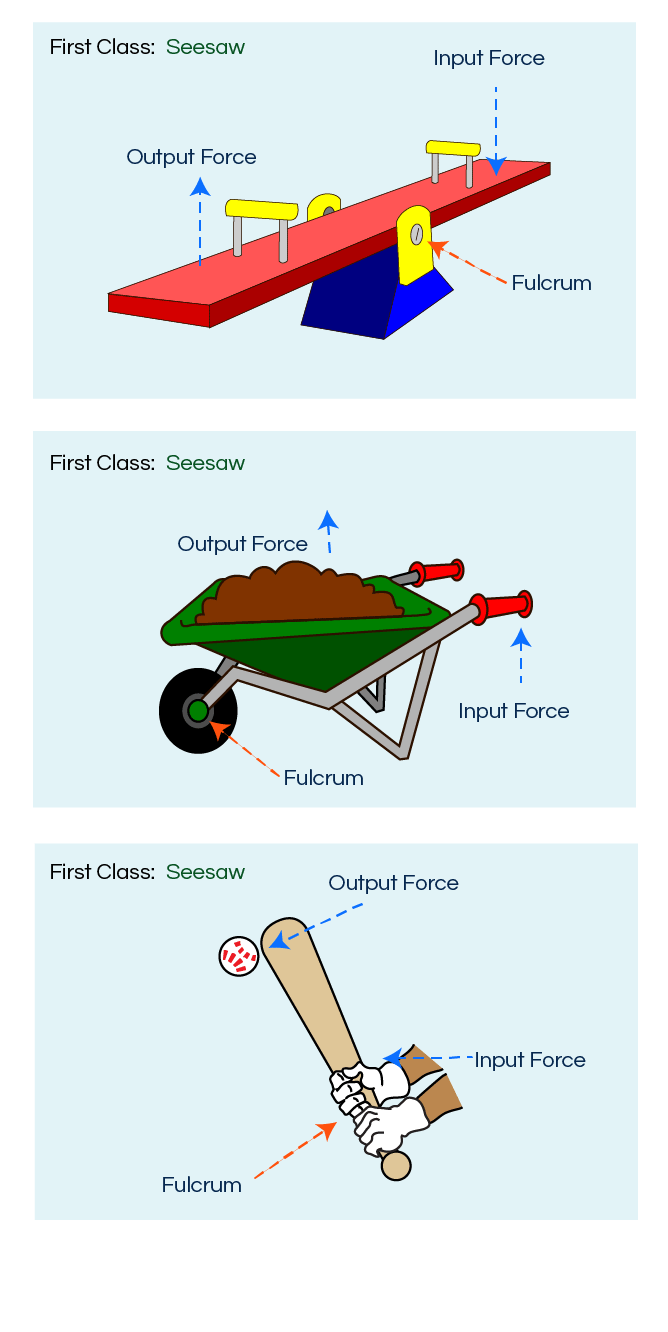 First Class: Seesaw

Input Force

Output Force

Fulcrum

First Class: Seesaw

Output Force

Input Force

Fulcrum

First Class: Seesaw

Output Force

Input Force

Fulcrum